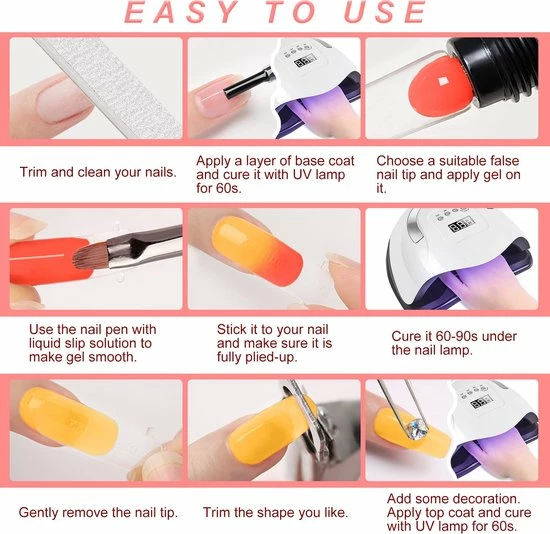 EASY TO USE

Trim and clean your nails.

Apply a layer of base coat and cure it with UV lamp for 60s.

Choose a suitable false nail tip and apply gel on it.

Use the nail pen with liquid slip solution to make gel smooth.

Stick it to your nail and make sure it is fully plied-up.

Cure it 60-90s under the nail lamp.

Gently remove the nail tip.

Trim the shape you like.

Add some decoration. Apply top coat and cure with UV lamp for 60s.