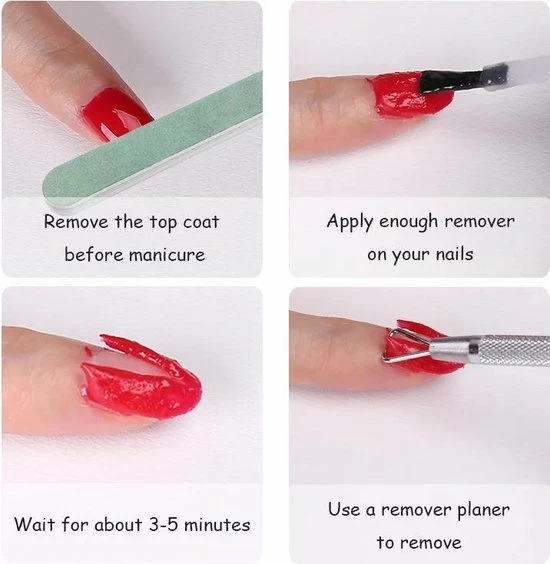 Remove the top coat before manicure

Apply enough remover on your nails

Wait for about 3-5 minutes

Use a remover planer to remove